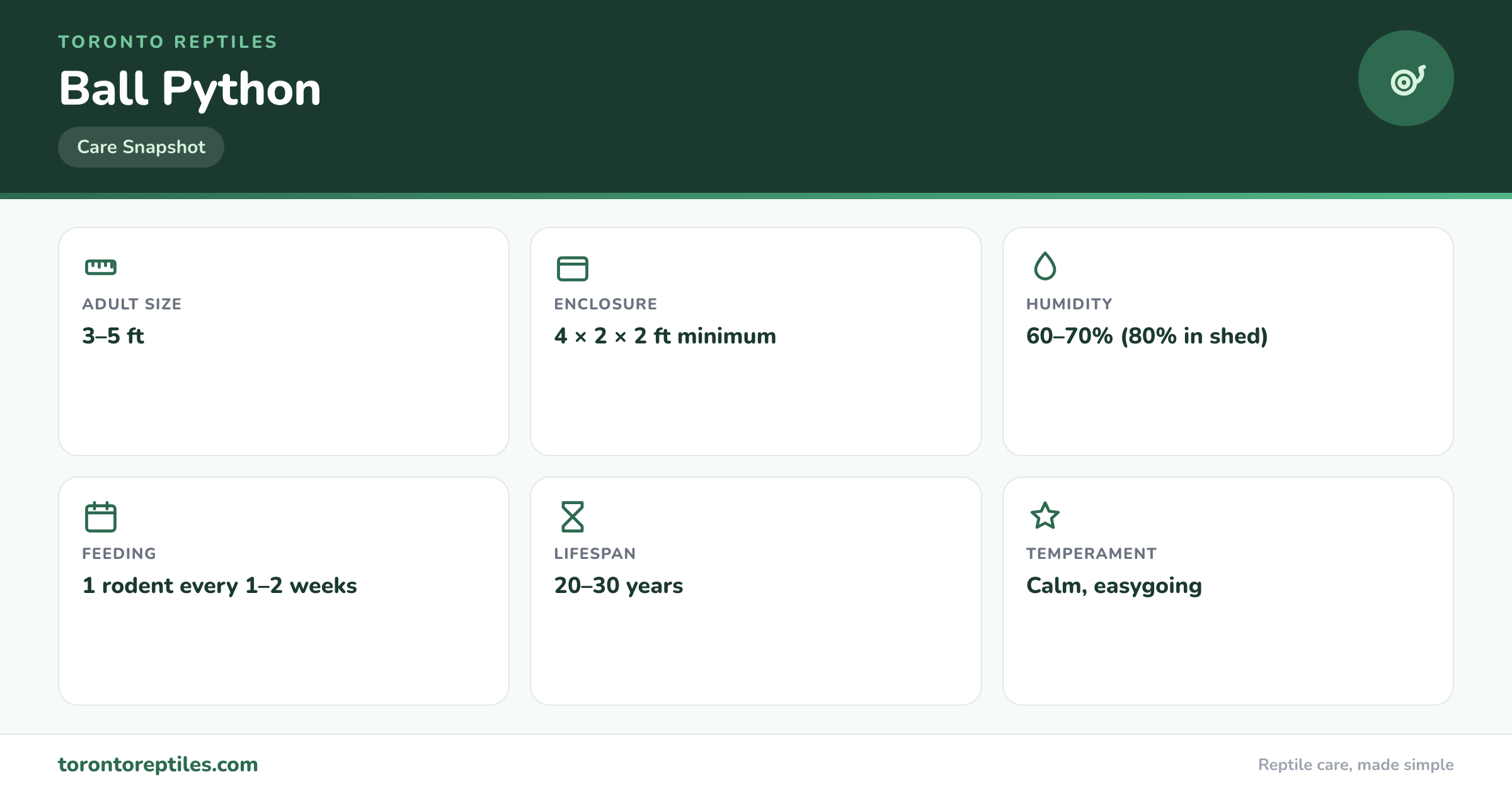 TORONTO REPTILES

Ball Python

Care Snapshot

ADULT SIZE
3–5 ft

ENCLOSURE
4 × 2 × 2 ft minimum

HUMIDITY
60–70% (80% in shed)

FEEDING
1 rodent every 1–2 weeks

LIFESPAN
20–30 years

TEMPERAMENT
Calm, easygoing

torontoreptiles.com

Reptile care, made simple